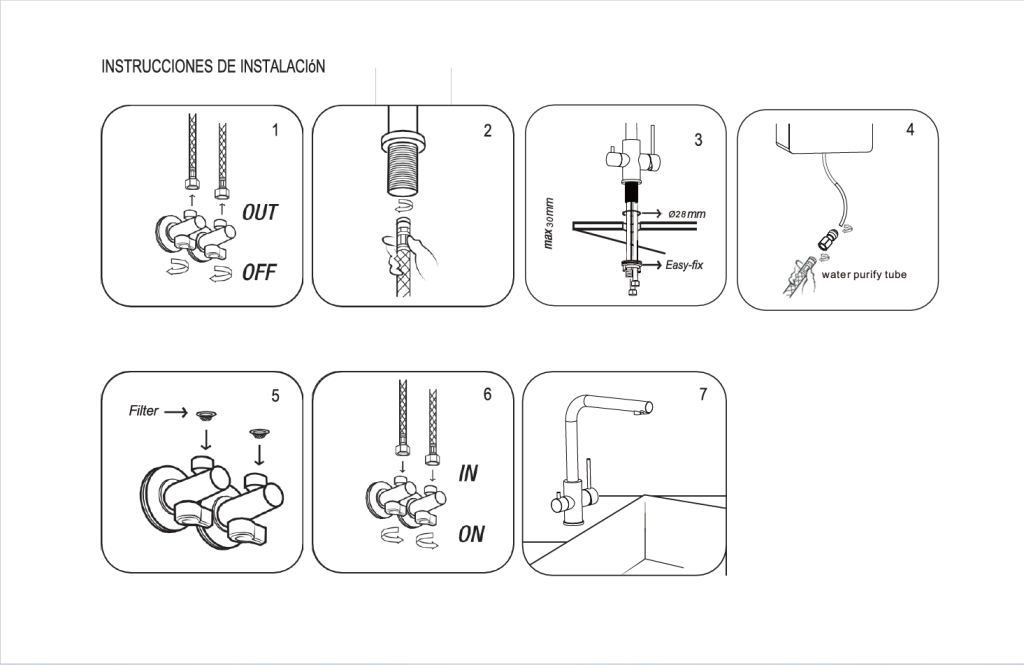 INSTRUCCIONES DE INSTALACIóN

1
OUT
OFF

2

3
max 30mm
Ø28mm
Easy-fix

4
water purify tube

5
Filter

6
IN
ON

7