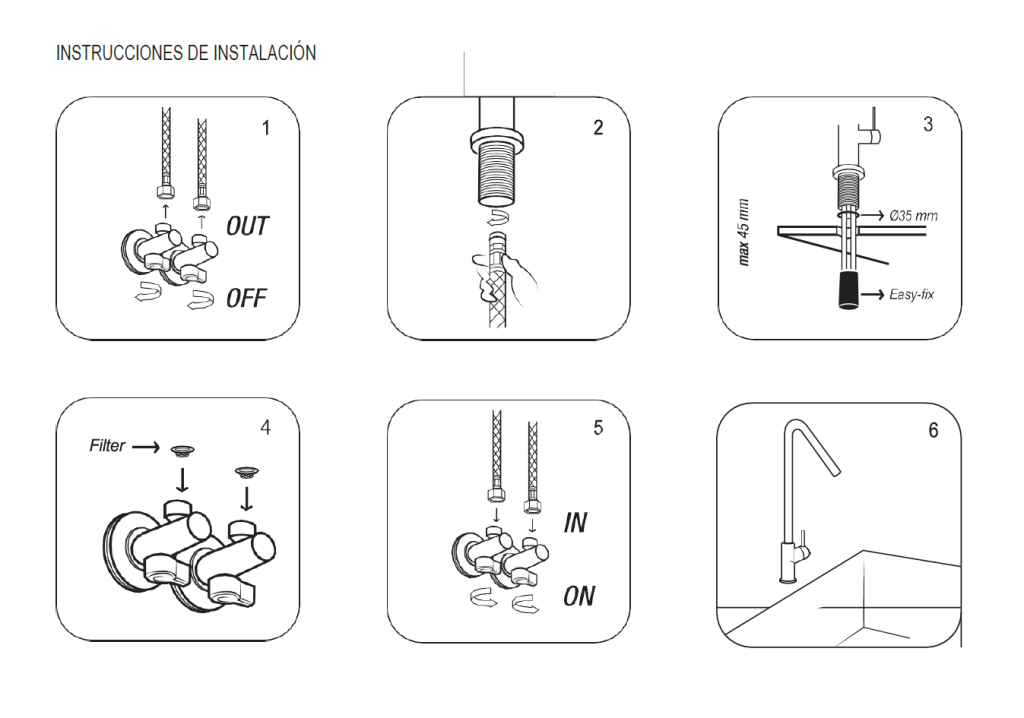 INSTRUCCIONES DE INSTALACIÓN

1
OUT
OFF

2

3
max 45 mm
Ø35 mm
Easy-fix

4
Filter

5
IN
ON

6