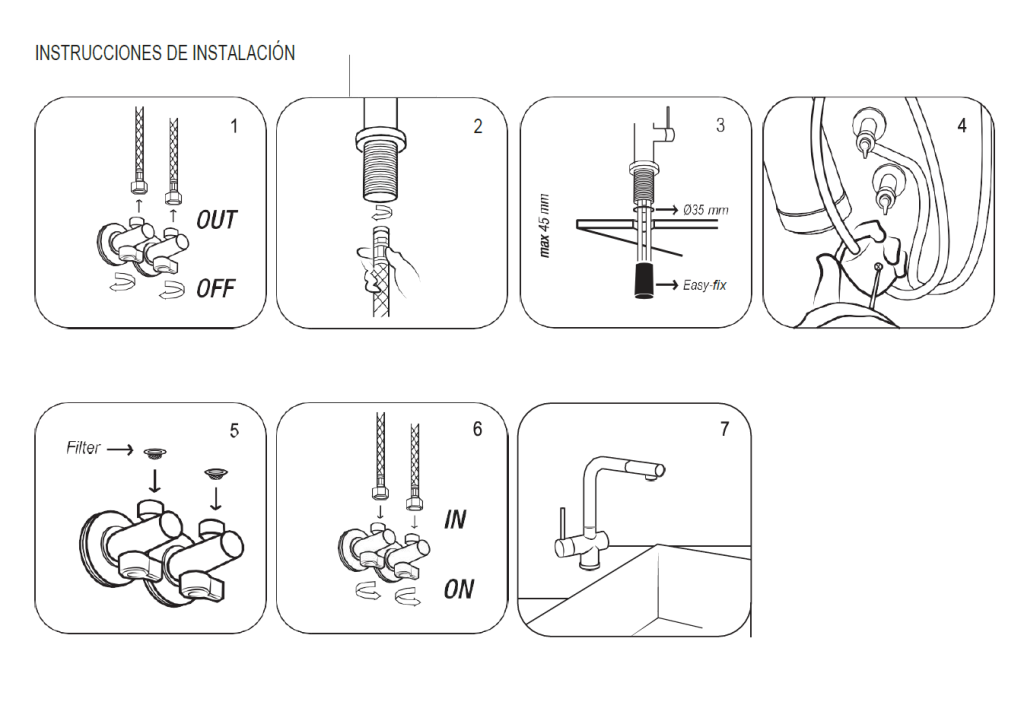 INSTRUCCIONES DE INSTALACIÓN

1

OUT

OFF

2

3

max 45 mm

Ø35 mm

Easy-fix

4

5

Filter

6

IN

ON

7